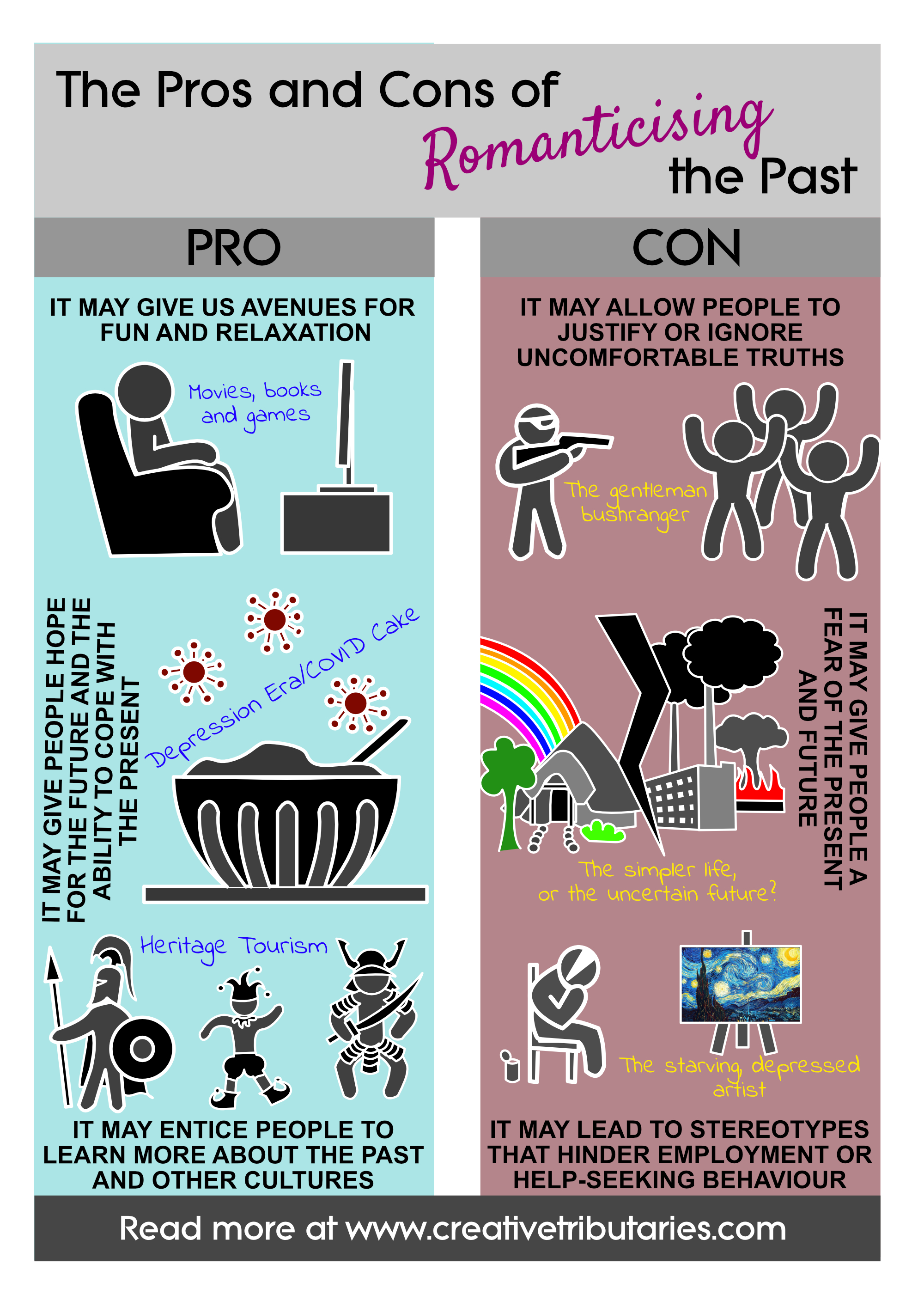 The Pros and Cons of Romanticising the Past

PRO

IT MAY GIVE US AVENUES FOR FUN AND RELAXATION

Movies, books and games

IT MAY GIVE PEOPLE HOPE FOR THE FUTURE AND THE ABILITY TO COPE WITH THE PRESENT

Depression Era/COVID Cake

Heritage Tourism

IT MAY ENTICE PEOPLE TO LEARN MORE ABOUT THE PAST AND OTHER CULTURES

CON

IT MAY ALLOW PEOPLE TO JUSTIFY OR IGNORE UNCOMFORTABLE TRUTHS

The gentleman bushranger

IT MAY GIVE PEOPLE A FEAR OF THE PRESENT AND FUTURE

The simpler life, or the uncertain future?

The starving, depressed artist

IT MAY LEAD TO STEREOTYPES THAT HINDER EMPLOYMENT OR HELP-SEEKING BEHAVIOUR

Read more at www.creativetributaries.com